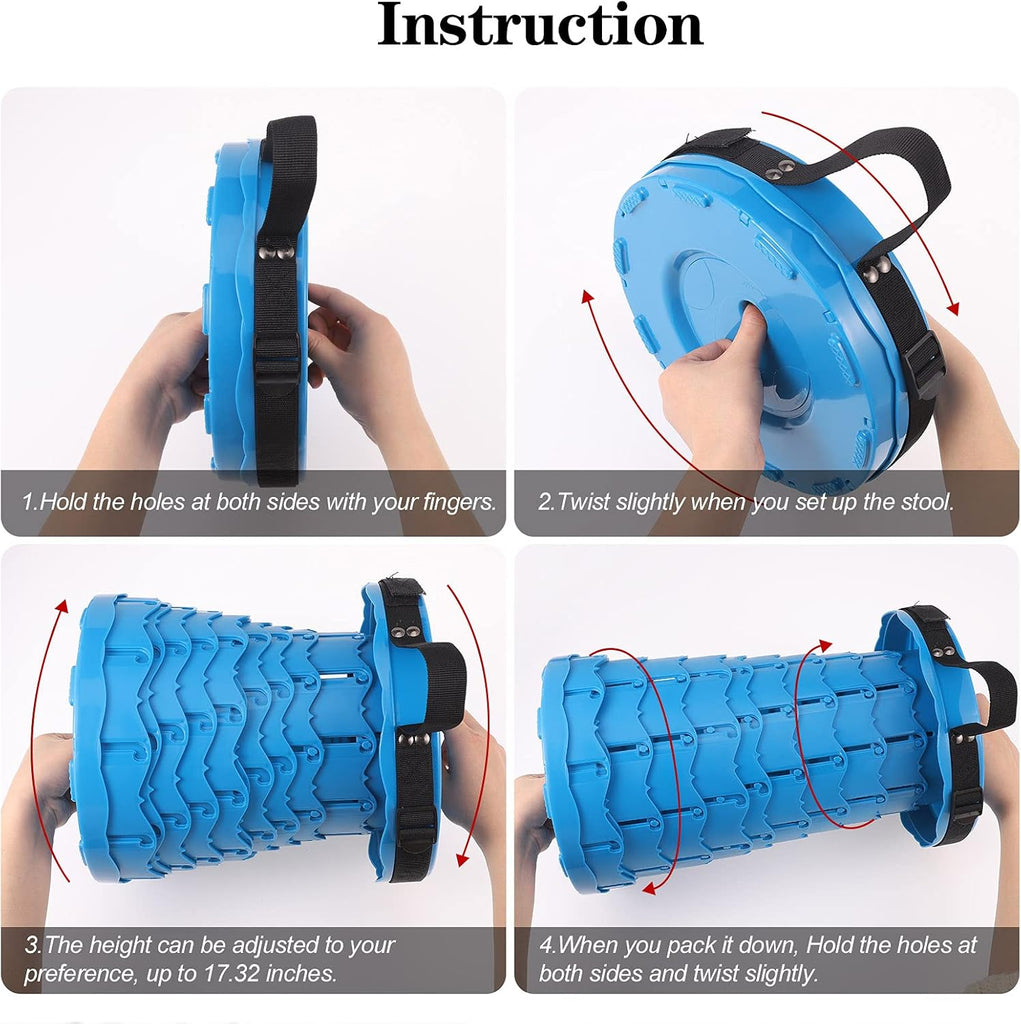 Instruction

1.Hold the holes at both sides with your fingers.

2.Twist slightly when you set up the stool.

3.The height can be adjusted to your preference, up to 17.32 inches.

4.When you pack it down, Hold the holes at both sides and twist slightly.